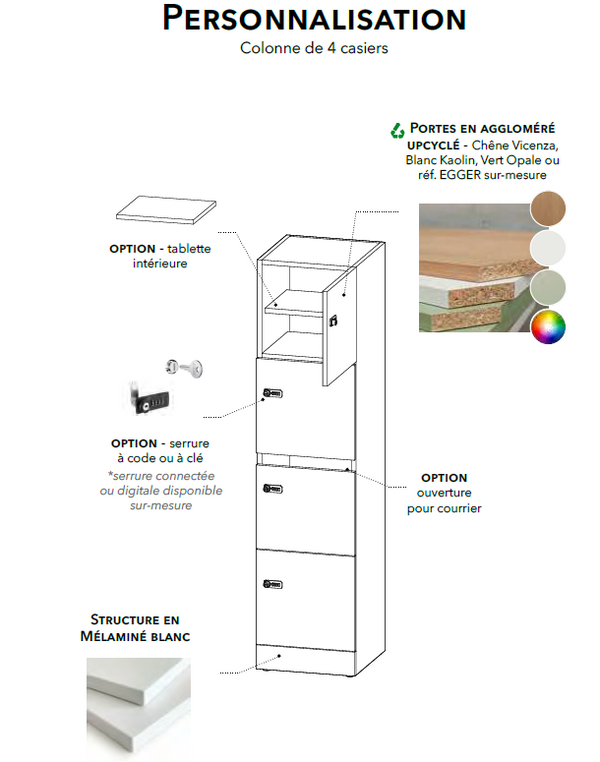 PERSONNALISATION
Colonne de 4 casiers

PORTES EN AGGLOMÉRÉ UPCYCLÉ - Chêne Vicenza, Blanc Kaolin, Vert Opale ou réf. EGGER sur-mesure

OPTION - tablette intérieure

OPTION - serrure à code ou à clé
*serrure connectée ou digitale disponible sur-mesure

OPTION ouverture pour courrier

STRUCTURE EN MÉLAMINÉ BLANC